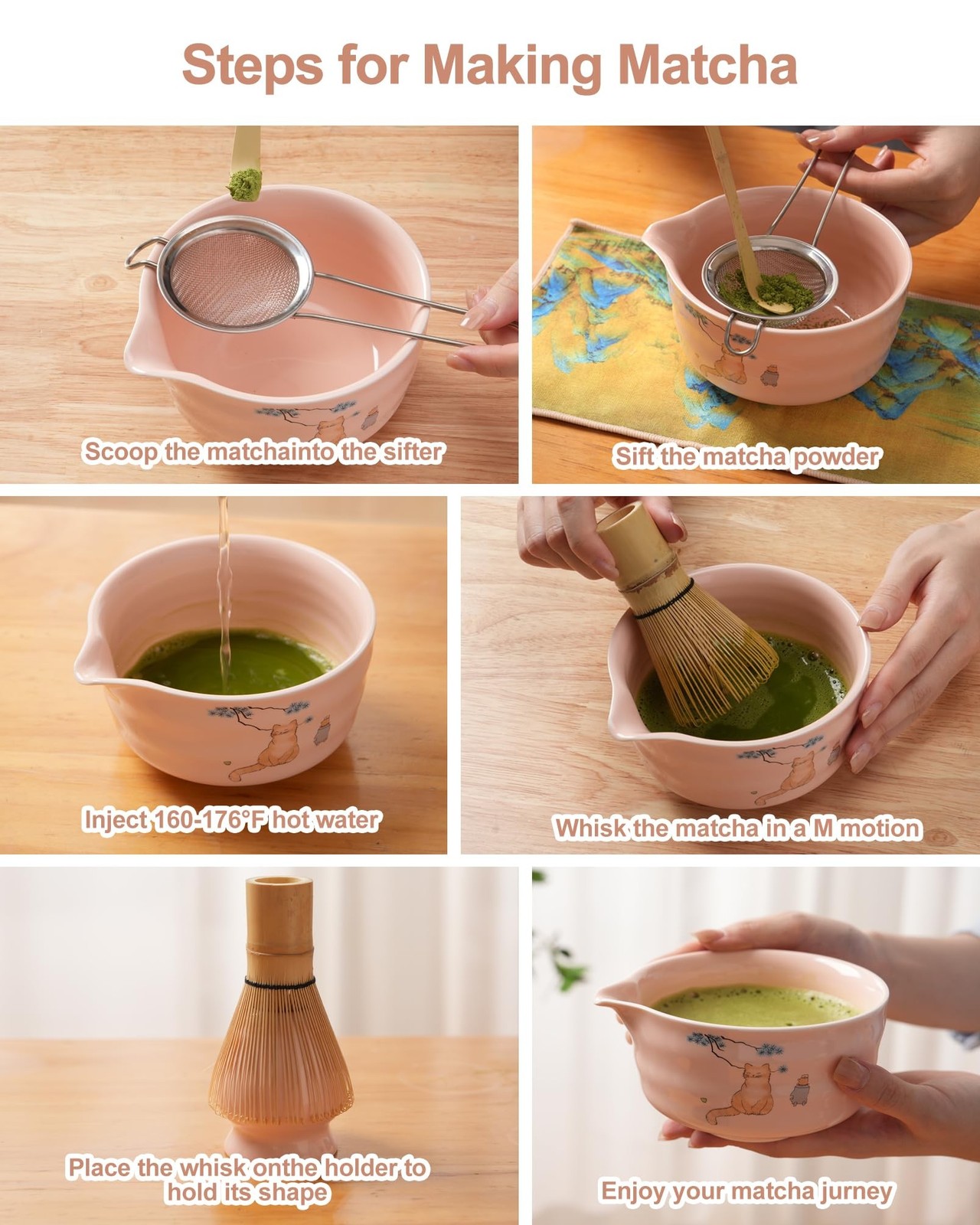 Steps for Making Matcha

Scoop the matchainto the sifter

Sift the matcha powder

Inject 160-176°F hot water

Whisk the matcha in a M motion

Place the whisk onthe holder to hold its shape

Enjoy your matcha jurney