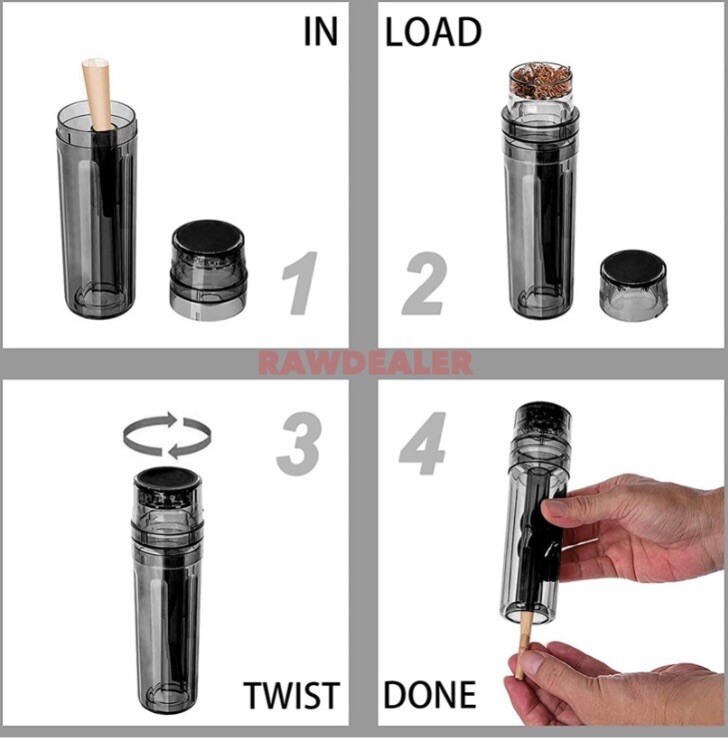 IN

1

LOAD

2

RAWDEALER

3

TWIST

4

DONE