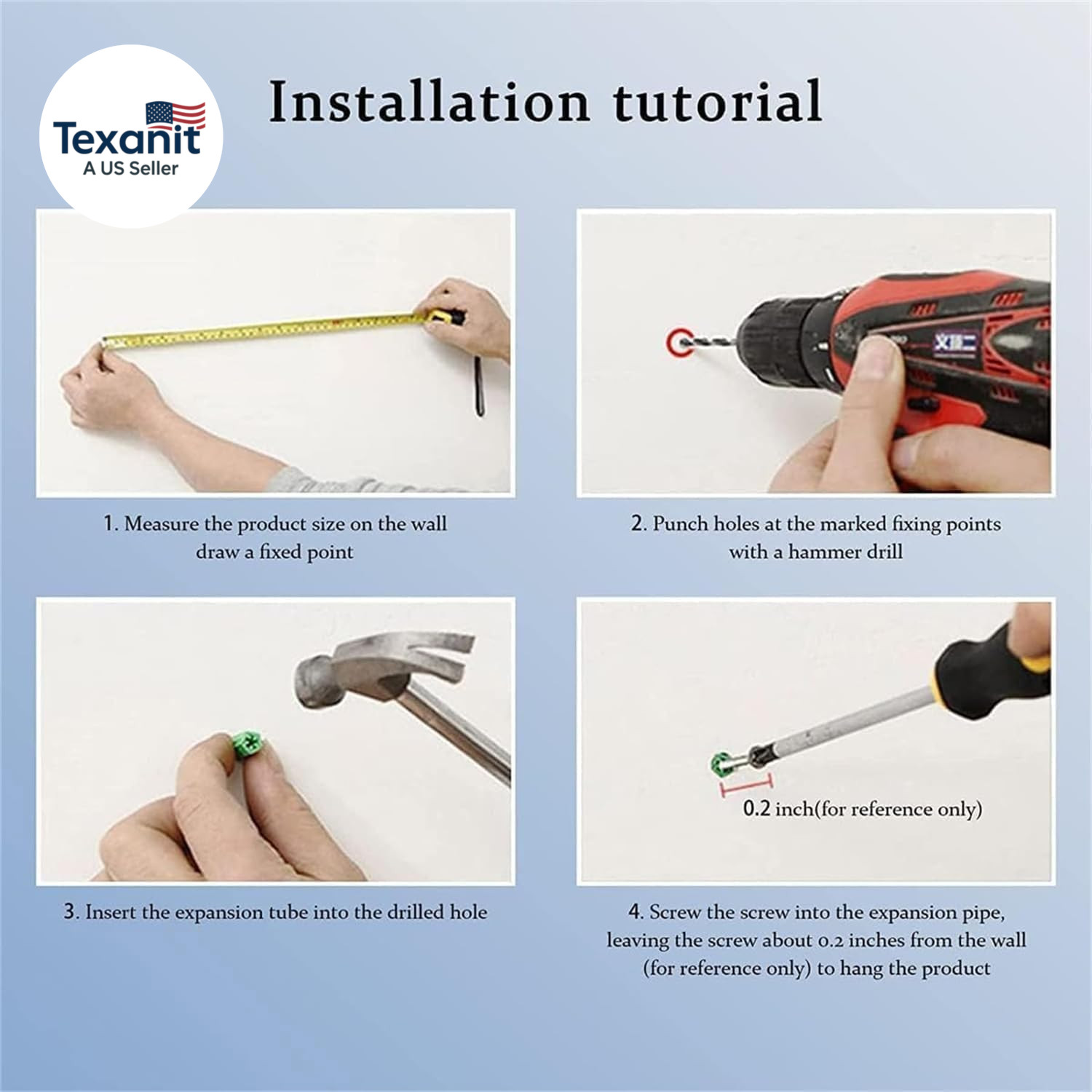 Texanit
A US Seller

Installation tutorial

1. Measure the product size on the wall draw a fixed point

2. Punch holes at the marked fixing points with a hammer drill

3. Insert the expansion tube into the drilled hole

0.2 inch(for reference only)

4. Screw the screw into the expansion pipe, leaving the screw about 0.2 inches from the wall (for reference only) to hang the product