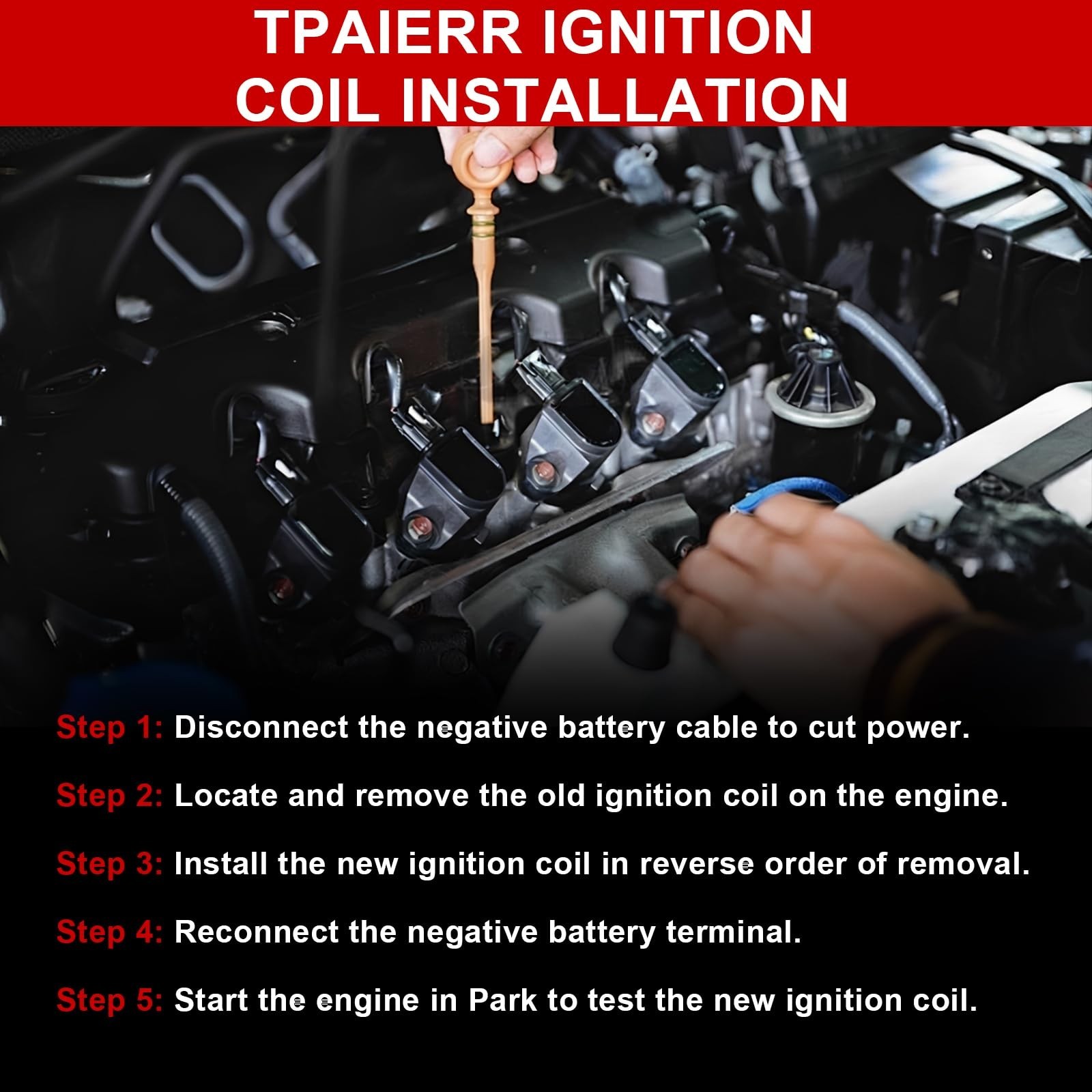 TPAIERR IGNITION
COIL INSTALLATION

Step 1: Disconnect the negative battery cable to cut power.

Step 2: Locate and remove the old ignition coil on the engine.

Step 3: Install the new ignition coil in reverse order of removal.

Step 4: Reconnect the negative battery terminal.

Step 5: Start the engine in Park to test the new ignition coil.